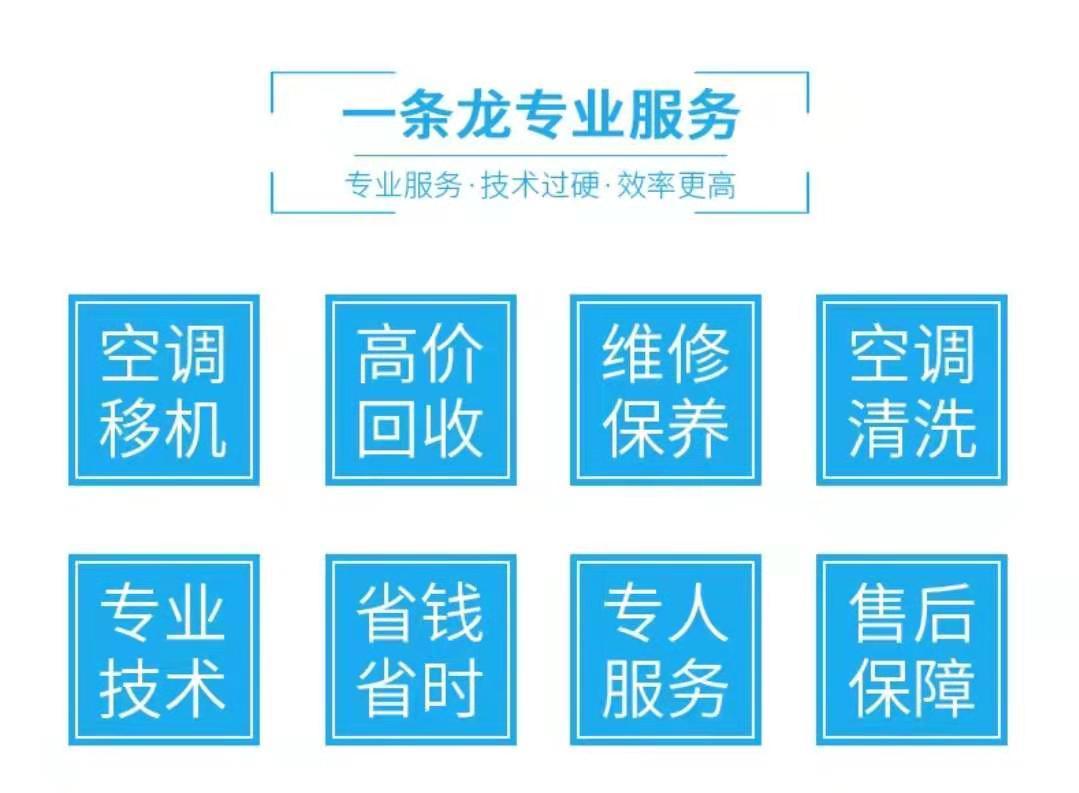 一条龙专业服务

专业服务·技术过硬·效率更高

空调
移机

高价
回收

维修
保养

空调
清洗

专业
技术

省钱
省时

专人
服务

售后
保障